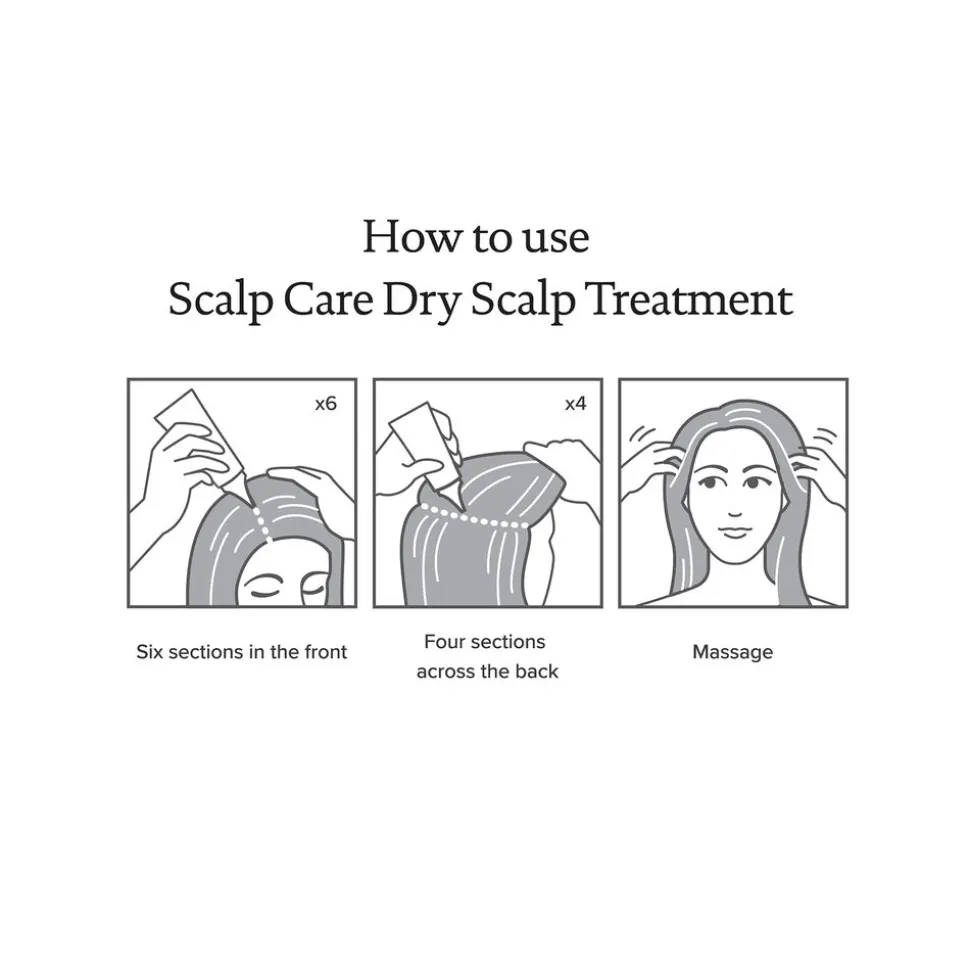 How to use
Scalp Care Dry Scalp Treatment

x6

Six sections in the front

x4

Four sections across the back

Massage