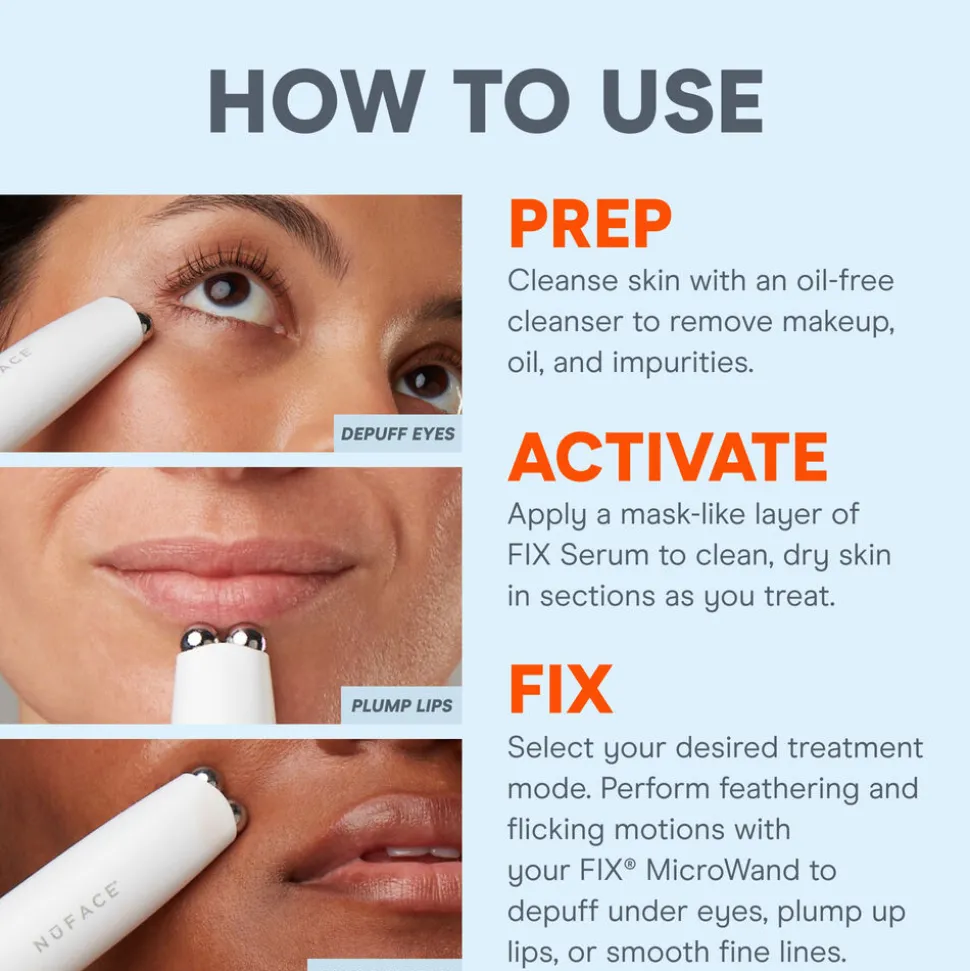 HOW TO USE

DEPUFF EYES

PLUMP LIPS

NUFACE

PREP
Cleanse skin with an oil-free cleanser to remove makeup, oil, and impurities.

ACTIVATE
Apply a mask-like layer of FIX Serum to clean, dry skin in sections as you treat.

FIX
Select your desired treatment mode. Perform feathering and flicking motions with your FIX® MicroWand to depuff under eyes, plump up lips, or smooth fine lines.